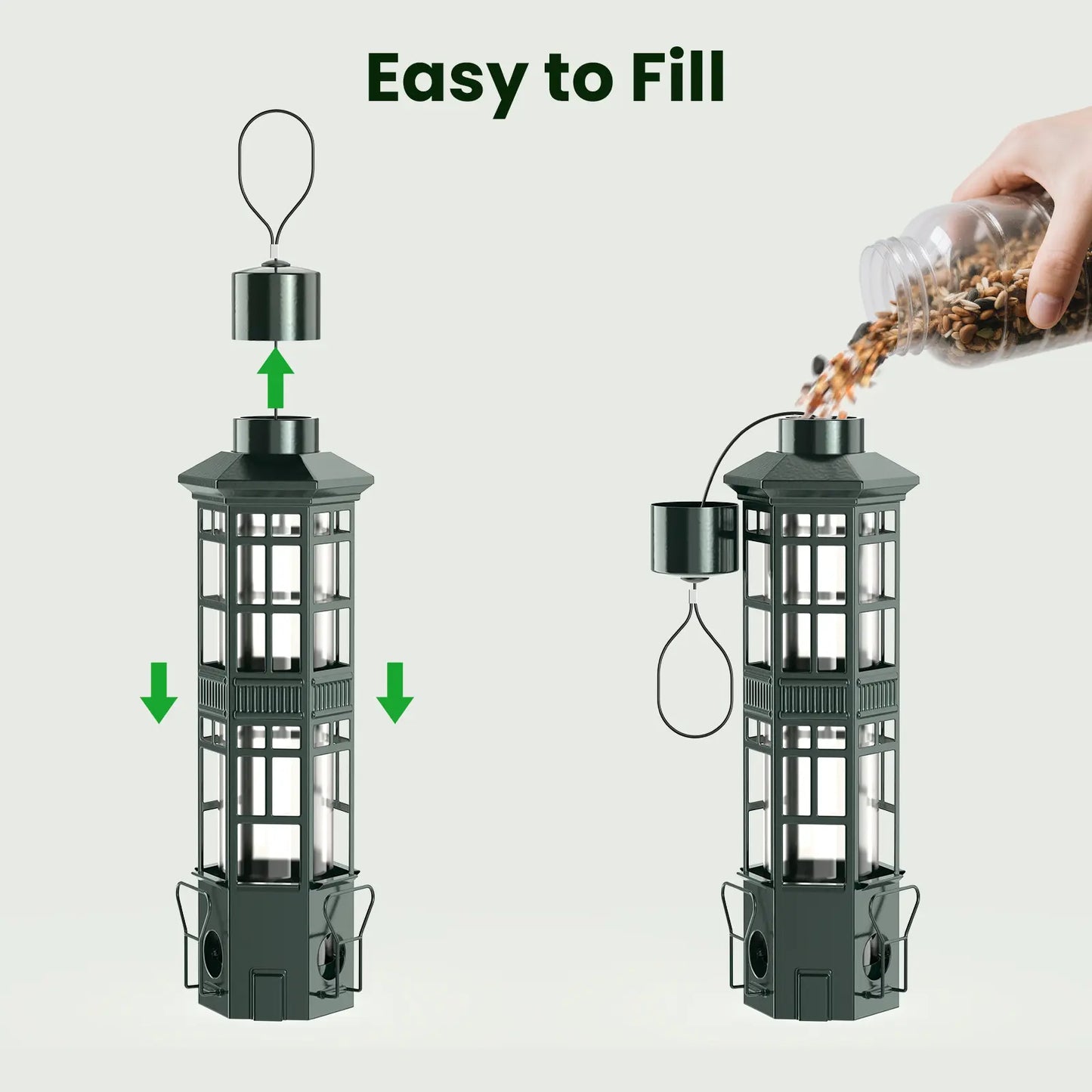 Easy to Fill